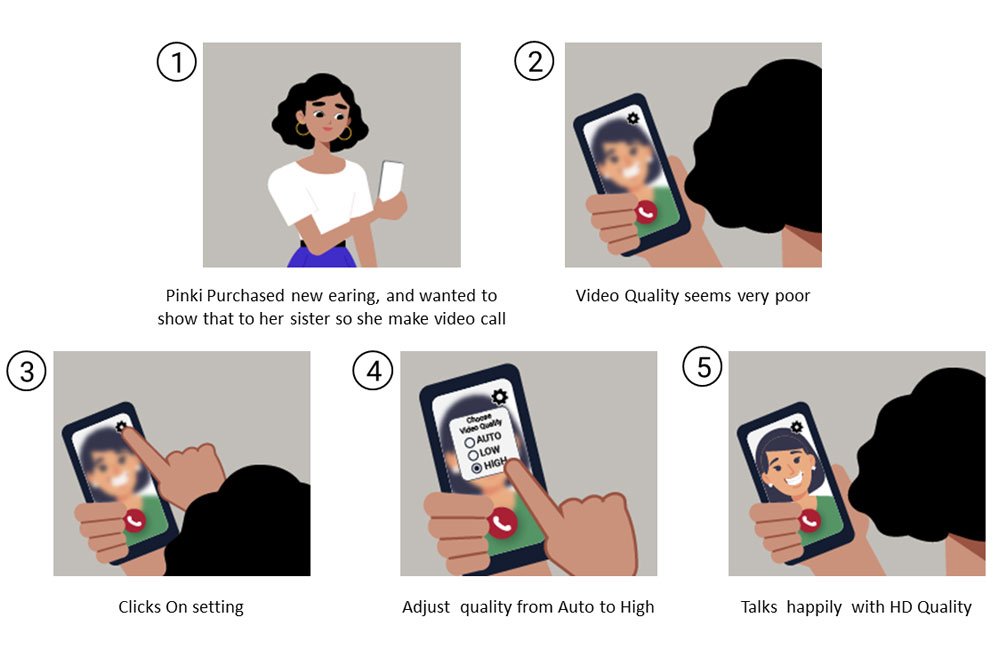 1

Pinki Purchased new earing, and wanted to show that to her sister so she make video call

2

Video Quality seems very poor

3

Clicks On setting

4

Choose Video Quality
AUTO
LOW
HIGH

Adjust quality from Auto to High

5

Talks happily with HD Quality